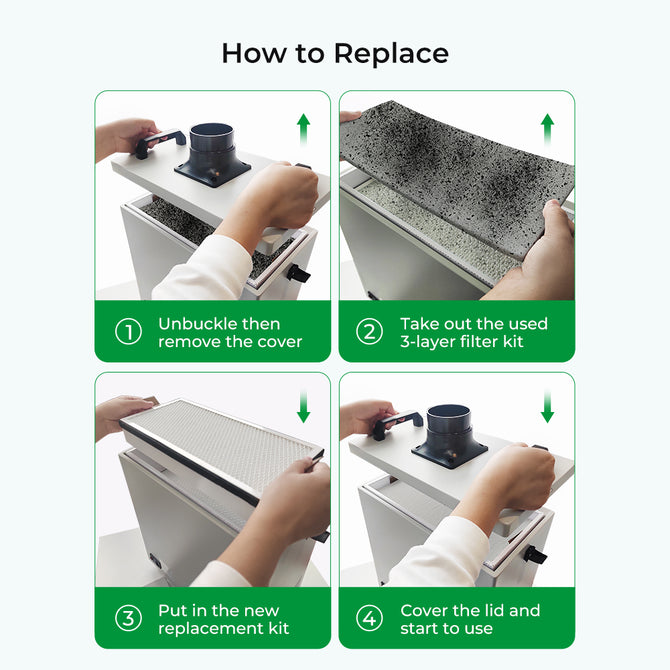 How to Replace

① Unbuckle then remove the cover

② Take out the used 3-layer filter kit

③ Put in the new replacement kit

④ Cover the lid and start to use