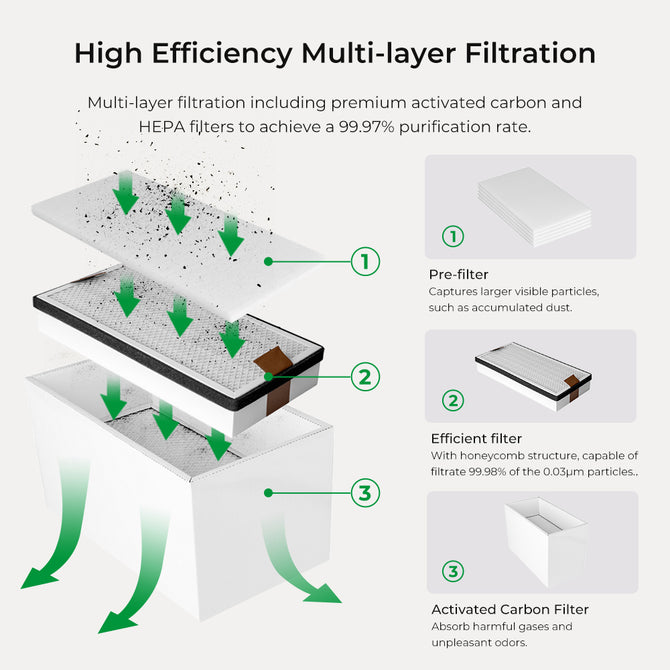 High Efficiency Multi-layer Filtration

Multi-layer filtration including premium activated carbon and HEPA filters to achieve a 99.97% purification rate.

1

2

3

1

Pre-filter
Captures larger visible particles, such as accumulated dust.

2

Efficient filter
With honeycomb structure, capable of filtrate 99.98% of the 0.03μm particles..

3

Activated Carbon Filter
Absorb harmful gases and unpleasant odors.