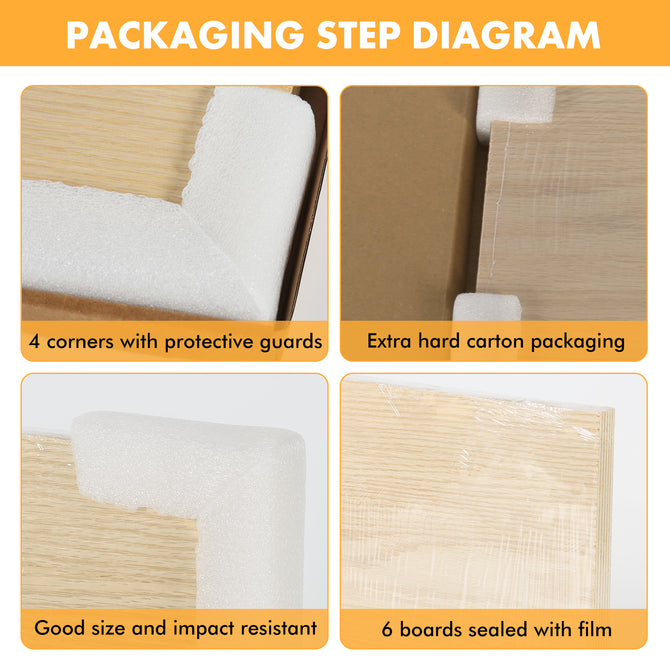 PACKAGING STEP DIAGRAM

4 corners with protective guards

Extra hard carton packaging

Good size and impact resistant

6 boards sealed with film