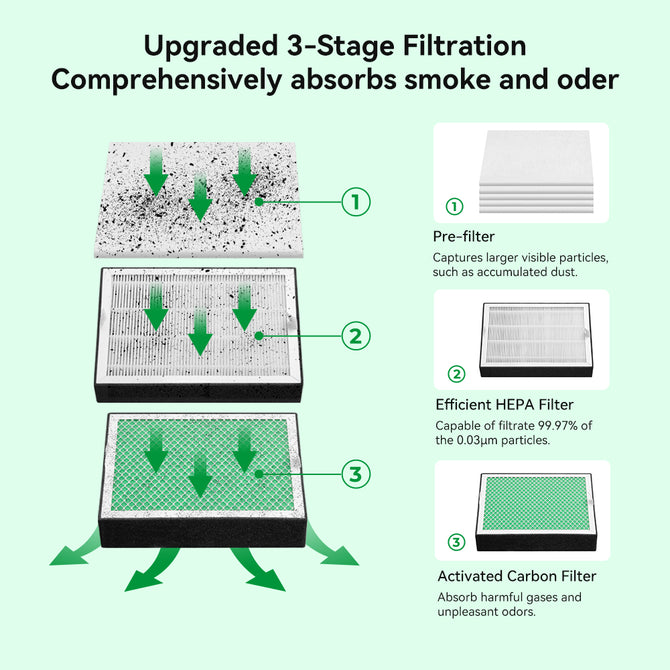 Upgraded 3-Stage Filtration
Comprehensively absorbs smoke and oder

①

②

③

①

Pre-filter

Captures larger visible particles, such as accumulated dust.

②

Efficient HEPA Filter

Capable of filtrate 99.97% of the 0.03μm particles.

③

Activated Carbon Filter

Absorb harmful gases and unpleasant odors.