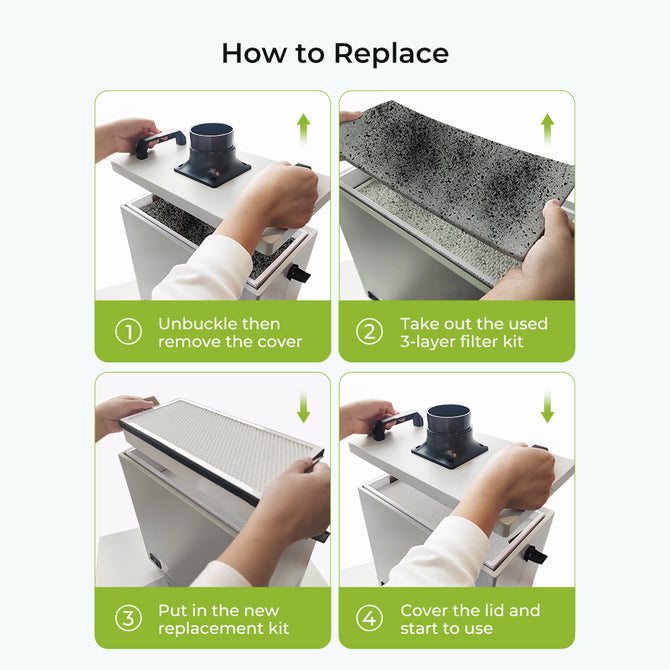 How to Replace

① Unbuckle then remove the cover

② Take out the used 3-layer filter kit

③ Put in the new replacement kit

④ Cover the lid and start to use